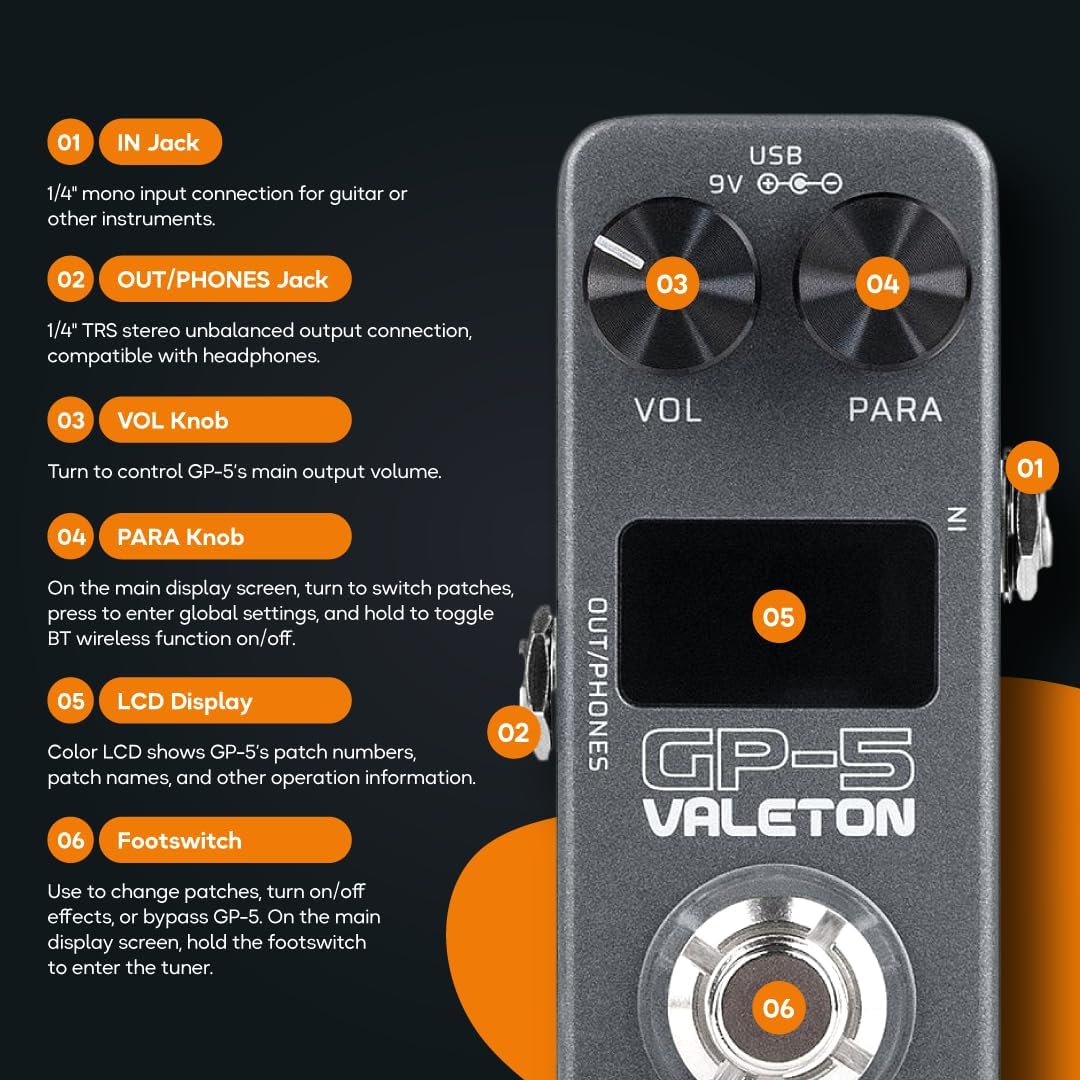 01 IN Jack

1/4" mono input connection for guitar or other instruments.

02 OUT/PHONES Jack

1/4" TRS stereo unbalanced output connection, compatible with headphones.

03 VOL Knob

Turn to control GP-5's main output volume.

04 PARA Knob

On the main display screen, turn to switch patches, press to enter global settings, and hold to toggle BT wireless function on/off.

05 LCD Display

Color LCD shows GP-5's patch numbers, patch names, and other operation information.

06 Footswitch

Use to change patches, turn on/off effects, or bypass GP-5. On the main display screen, hold the footswitch to enter the tuner.

USB
9V

03 04
VOL PARA

01
IN

05

OUT/PHONES
02

GP-5
VALETON

06